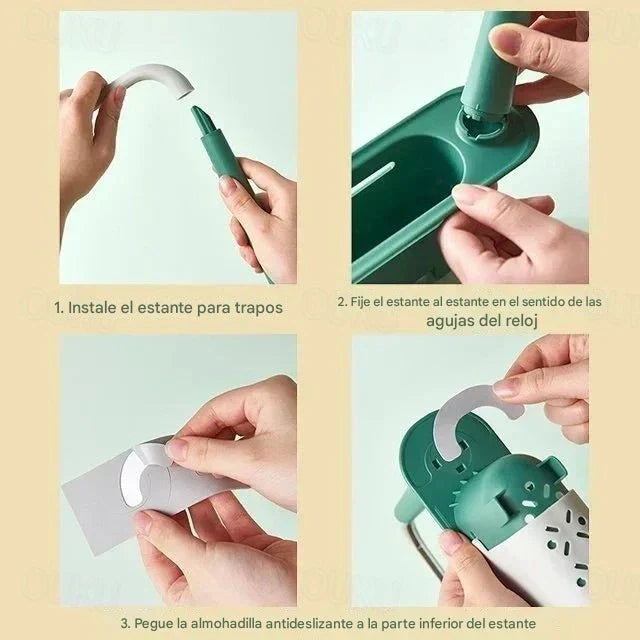 1. Instale el estante para trapos

2. Fije el estante al estante en el sentido de las agujas del reloj

3. Pegue la almohadilla antideslizante a la parte inferior del estante